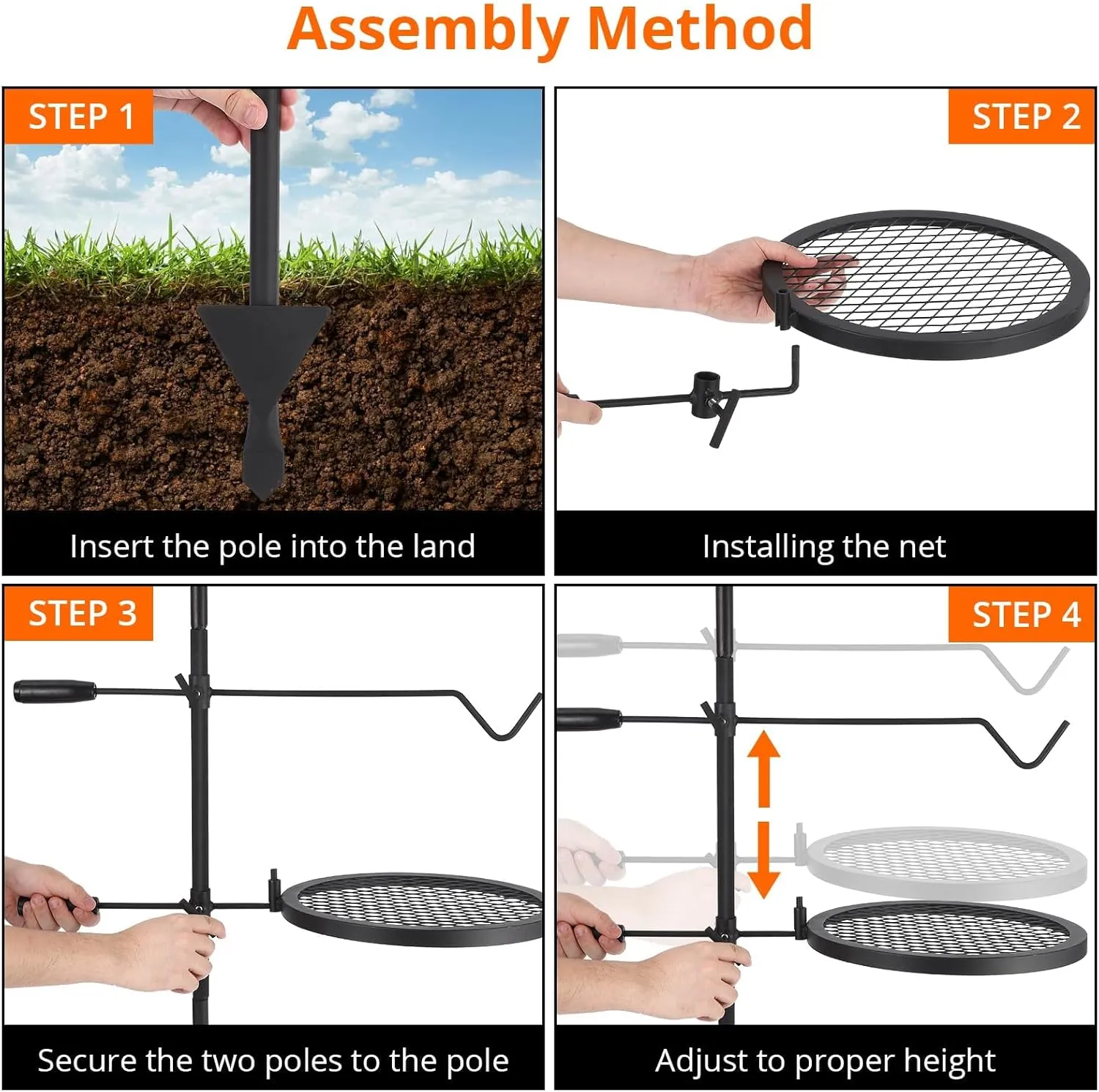 Assembly Method

STEP 1

Insert the pole into the land

STEP 2

Installing the net

STEP 3

Secure the two poles to the pole

STEP 4

Adjust to proper height